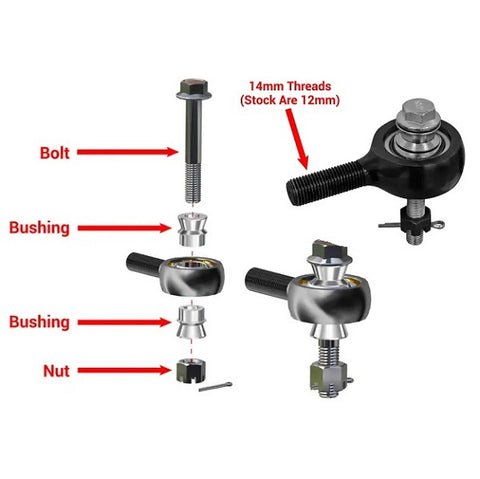 14mm Threads
(Stock Are 12mm)

Bolt

Bushing

Bushing

Nut