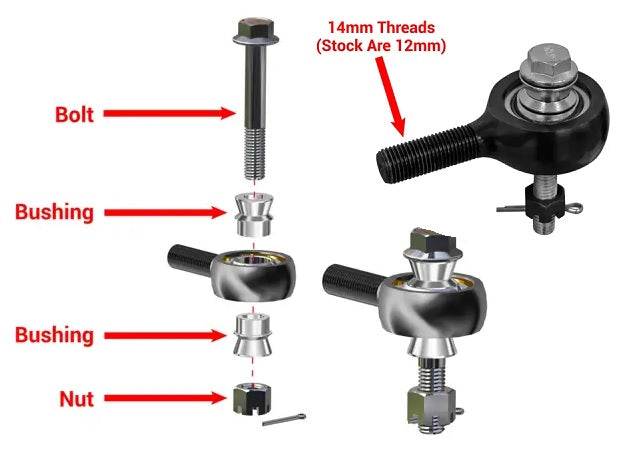 14mm Threads
(Stock Are 12mm)

Bolt

Bushing

Bushing

Nut