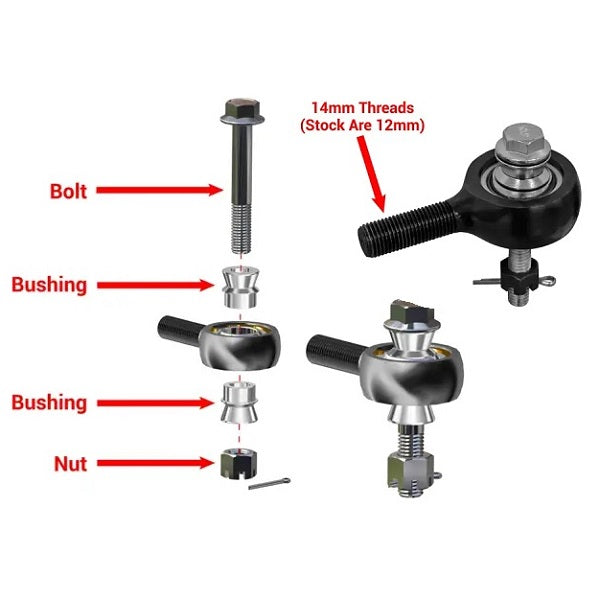 14mm Threads
(Stock Are 12mm)

Bolt

Bushing

Bushing

Nut